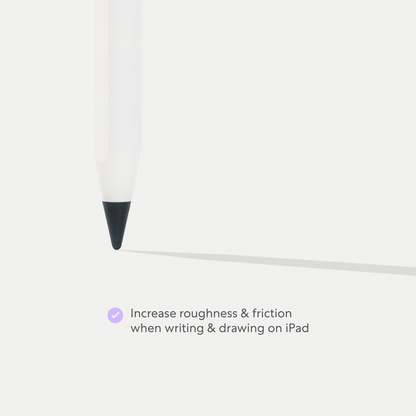 Increase roughness & friction when writing & drawing on iPad