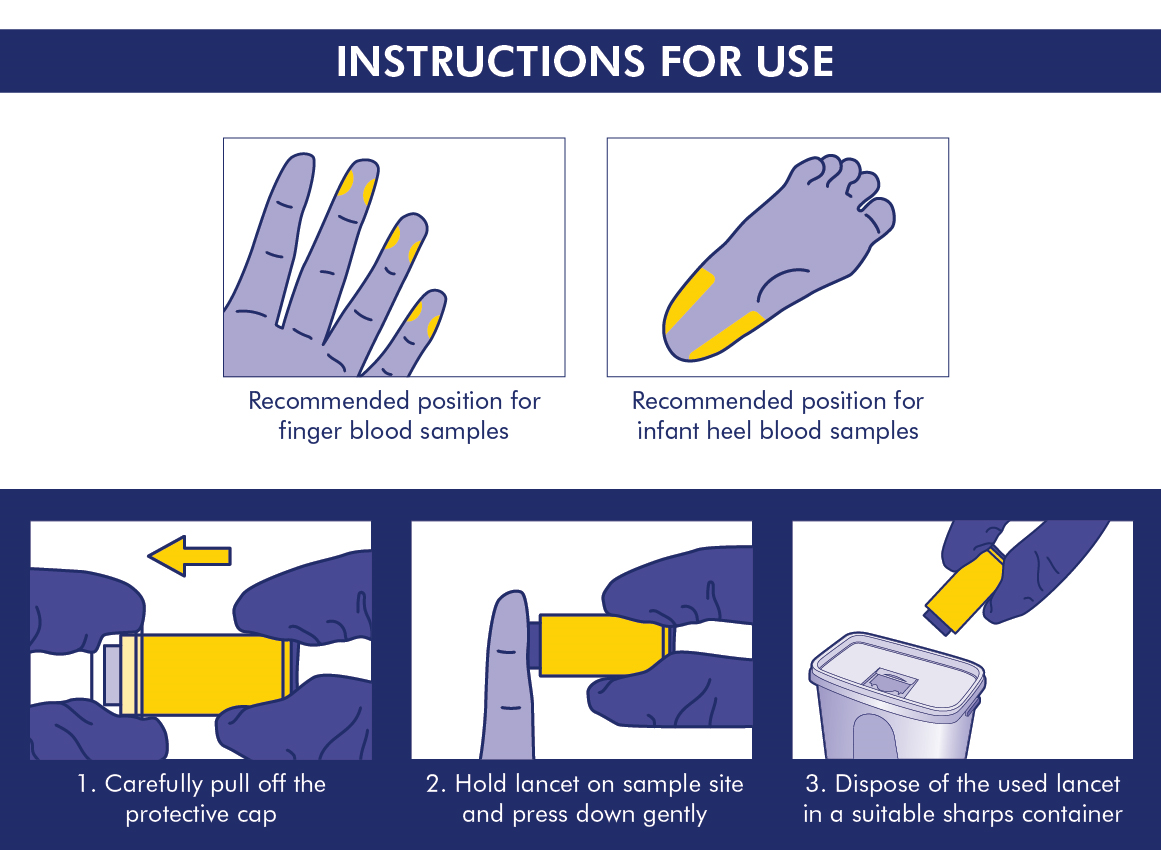 INSTRUCTIONS FOR USE

Recommended position for finger blood samples

Recommended position for infant heel blood samples

1. Carefully pull off the protective cap

2. Hold lancet on sample site and press down gently

3. Dispose of the used lancet in a suitable sharps container